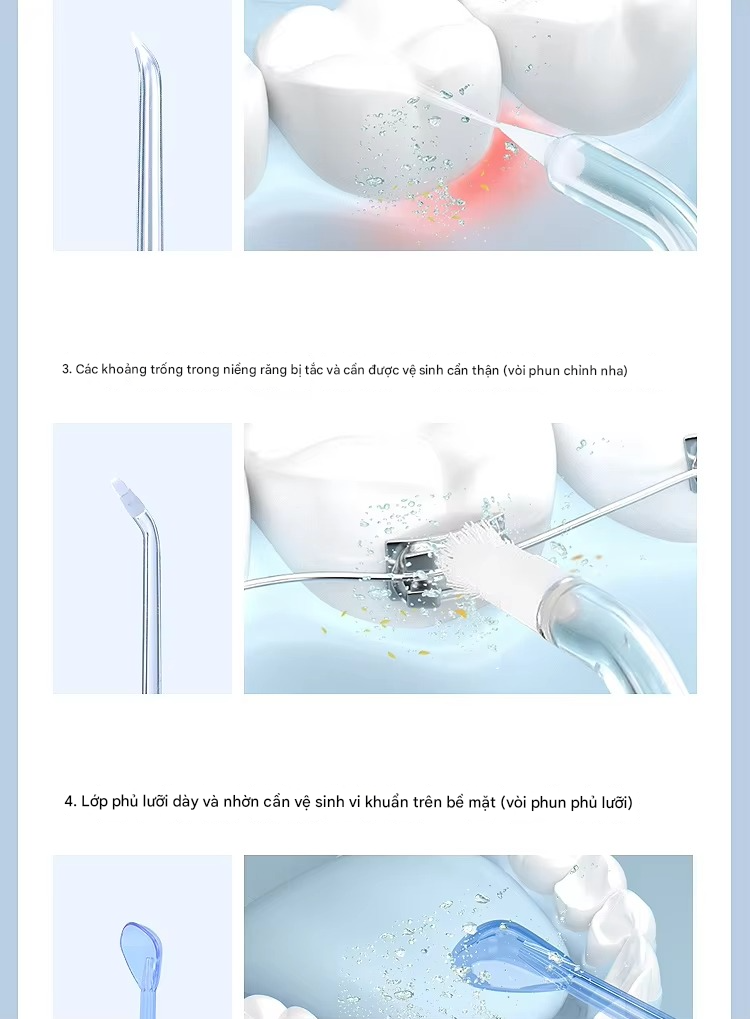 3. Các khoảng trống trong niềng răng bị tắc và cần được vệ sinh cẩn thận (vòi phun chỉnh nha)

4. Lớp phủ lưỡi dày và nhờn cần vệ sinh vi khuẩn trên bề mặt (vòi phun phủ lưỡi)