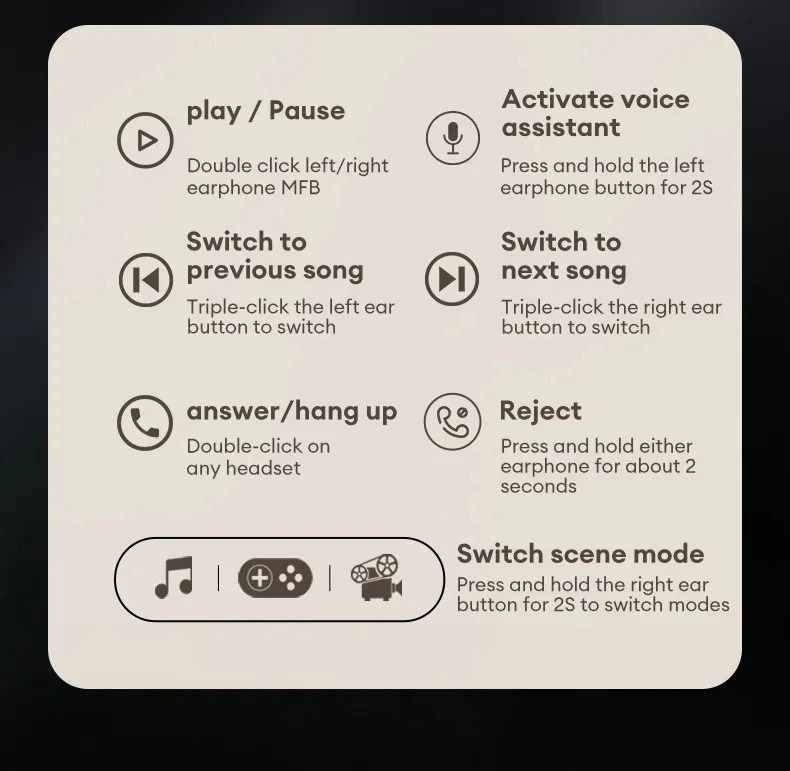 play / Pause

Double click left/right earphone MFB

Activate voice assistant

Press and hold the left earphone button for 2S

Switch to previous song

Triple-click the left ear button to switch

Switch to next song

Triple-click the right ear button to switch

answer/hang up

Double-click on any headset

Reject

Press and hold either earphone for about 2 seconds

Switch scene mode

Press and hold the right ear button for 2S to switch modes