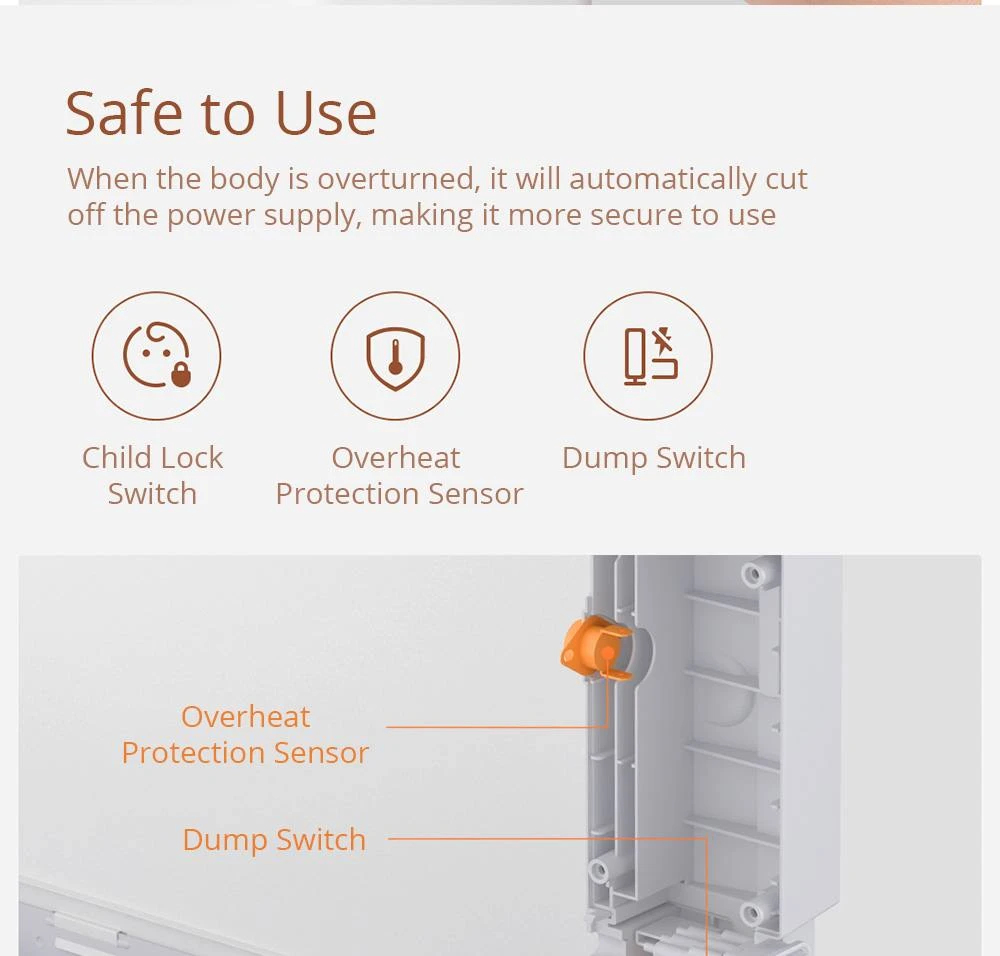 Safe to Use

When the body is overturned, it will automatically cut off the power supply, making it more secure to use

Child Lock Switch

Overheat Protection Sensor

Dump Switch

Overheat Protection Sensor

Dump Switch