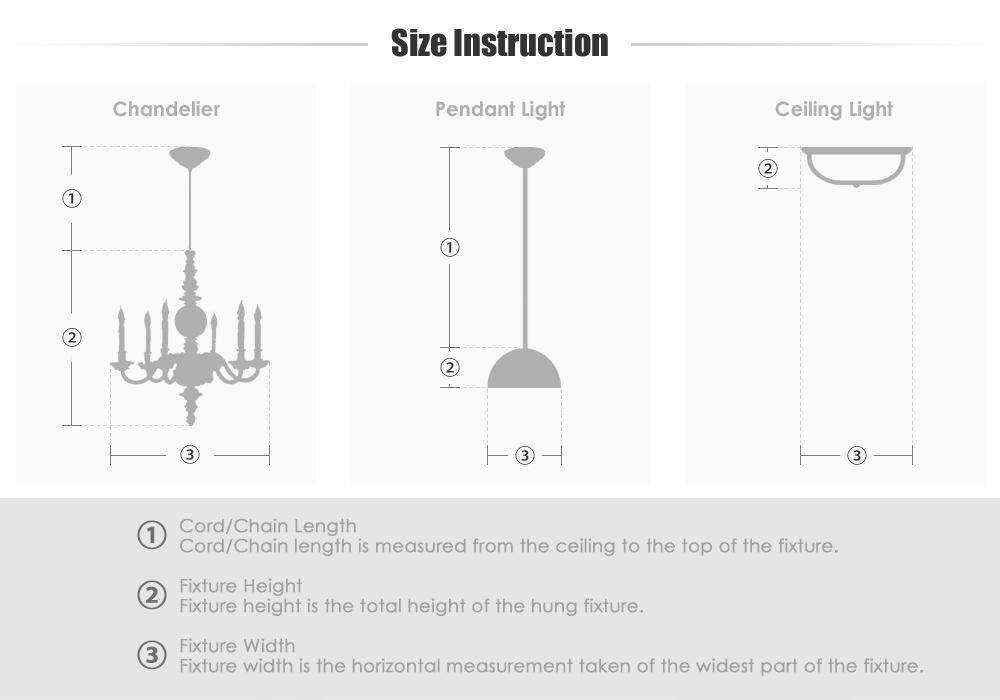 Size Instruction

Chandelier

①

②

③

Pendant Light

①

②

③

Ceiling Light

②

③

① Cord/Chain Length
Cord/Chain length is measured from the ceiling to the top of the fixture.

② Fixture Height
Fixture height is the total height of the hung fixture.

③ Fixture Width
Fixture width is the horizontal measurement taken of the widest part of the fixture.