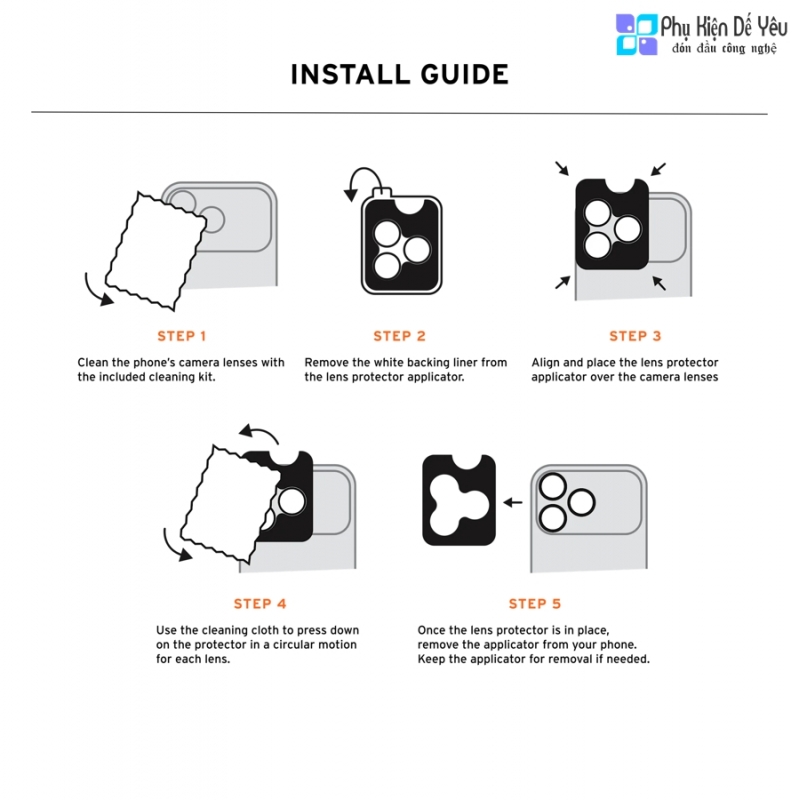 Phụ Kiện Dế Yêu
đón đầu công nghệ

INSTALL GUIDE

STEP 1

Clean the phone's camera lenses with the included cleaning kit.

STEP 2

Remove the white backing liner from the lens protector applicator.

STEP 3

Align and place the lens protector applicator over the camera lenses

STEP 4

Use the cleaning cloth to press down on the protector in a circular motion for each lens.

STEP 5

Once the lens protector is in place, remove the applicator from your phone. Keep the applicator for removal if needed.