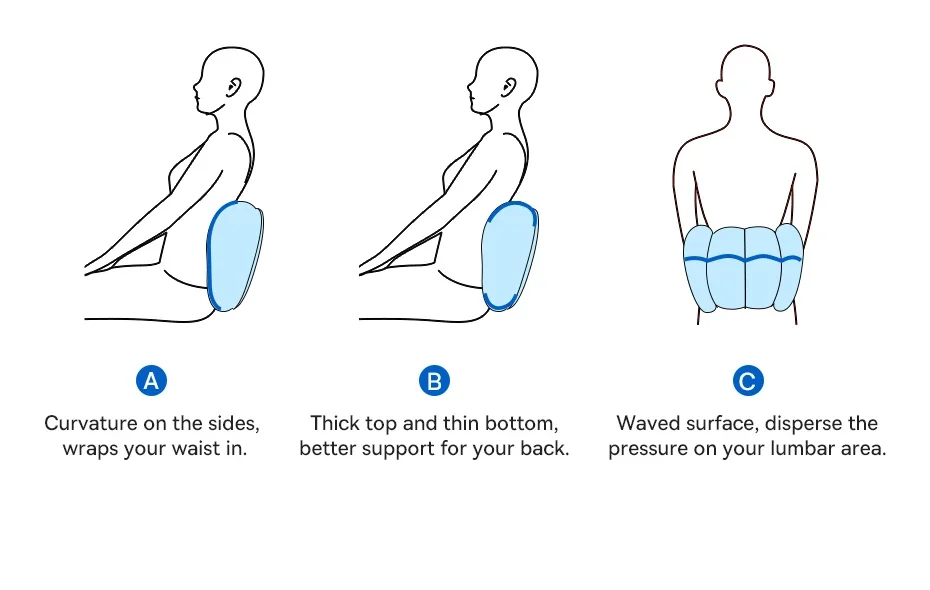 A

Curvature on the sides, wraps your waist in.

B

Thick top and thin bottom, better support for your back.

C

Waved surface, disperse the pressure on your lumbar area.