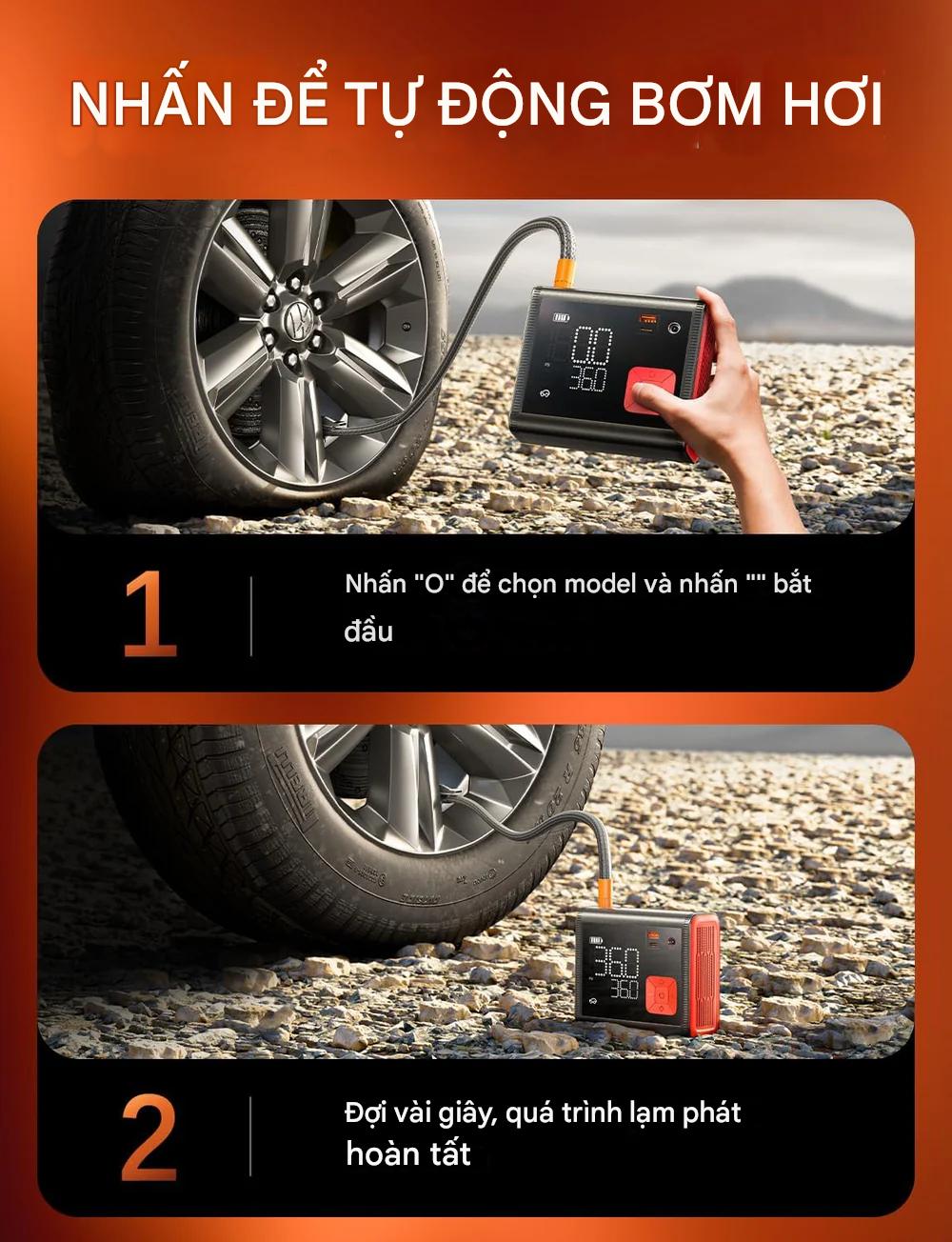 NHẤN ĐỂ TỰ ĐỘNG BƠM HƠI

0.0
36.0

1

Nhấn "O" để chọn model và nhấn "" bắt đầu

36.0
36.0

2

Đợi vài giây, quá trình lạm phát hoàn tất